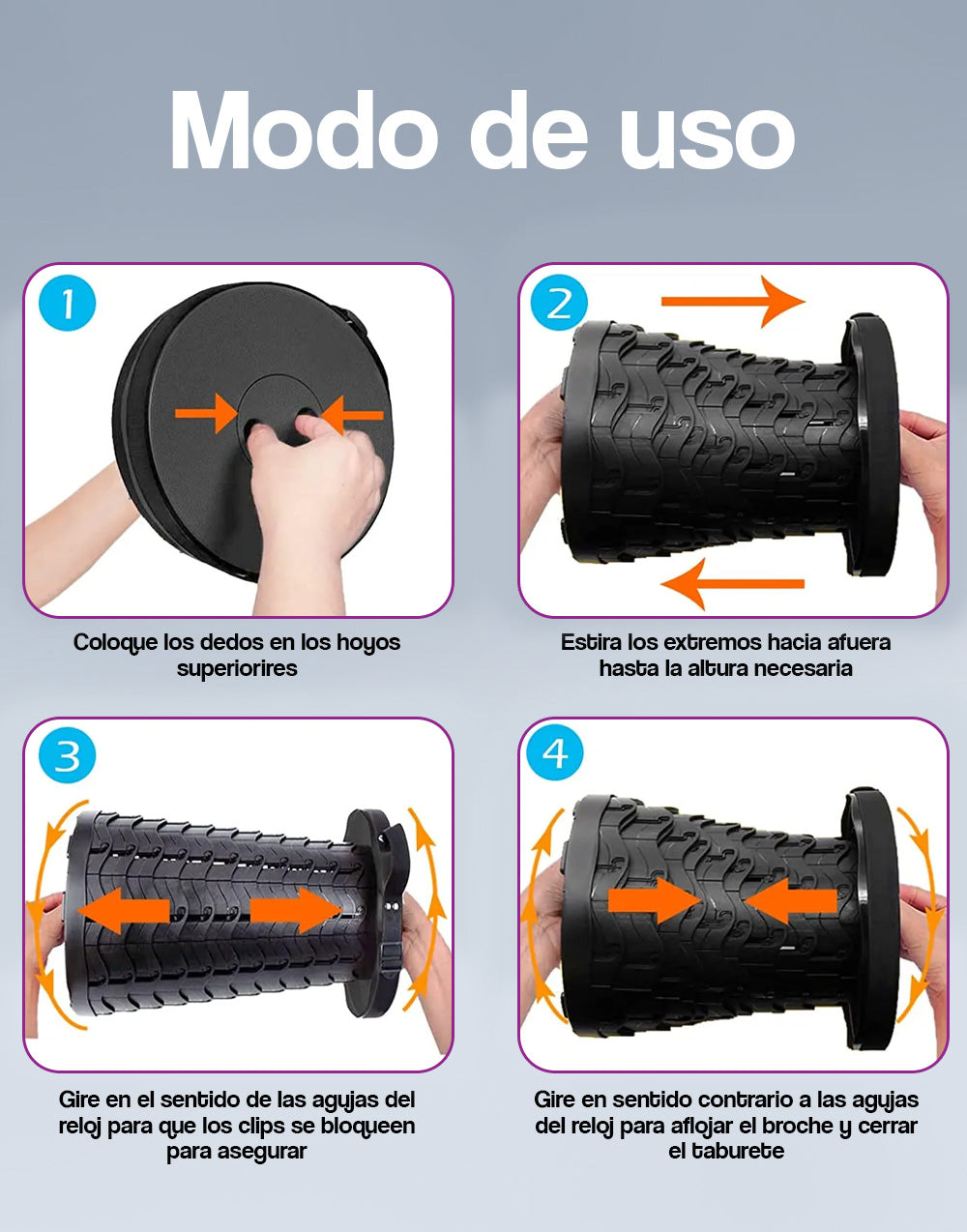 Modo de uso

1

Coloque los dedos en los hoyos superiorires

2

Estira los extremos hacia afuera hasta la altura necesaria

3

Gire en el sentido de las agujas del reloj para que los clips se bloqueen para asegurar

4

Gire en sentido contrario a las agujas del reloj para aflojar el broche y cerrar el taburete