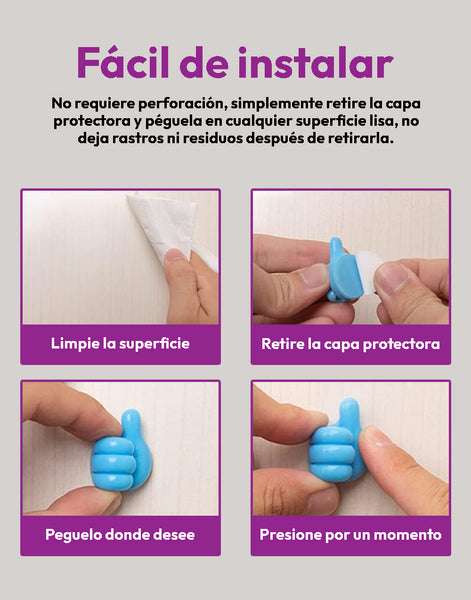 Fácil de instalar

No requiere perforación, simplemente retire la capa protectora y péguela en cualquier superficie lisa, no deja rastros ni residuos después de retirarla.

Limpie la superficie

Retire la capa protectora

Peguelo donde desee

Presione por un momento