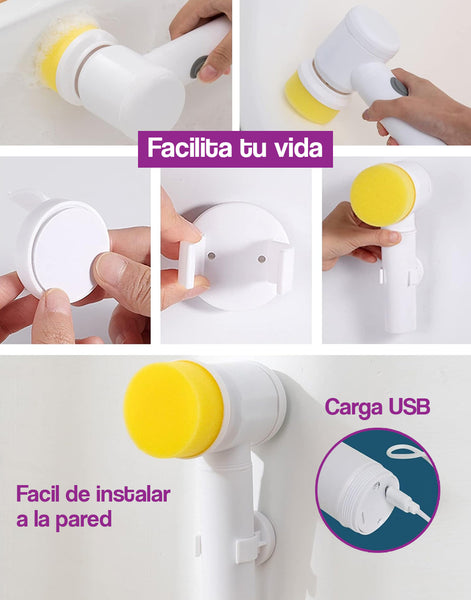 Facilita tu vida

Carga USB

Facil de instalar a la pared