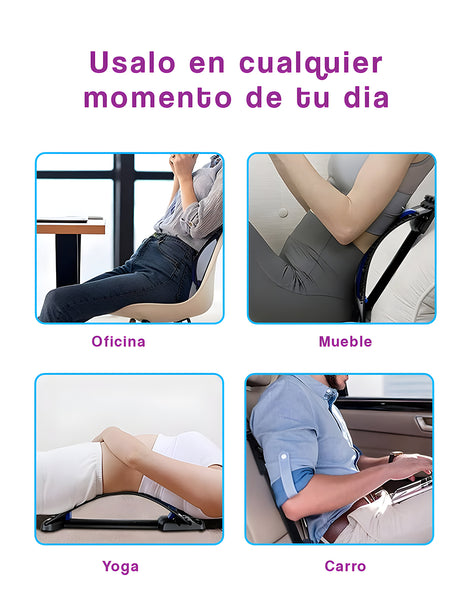 Usalo en cualquier momento de tu dia

Oficina

Mueble

Yoga

Carro