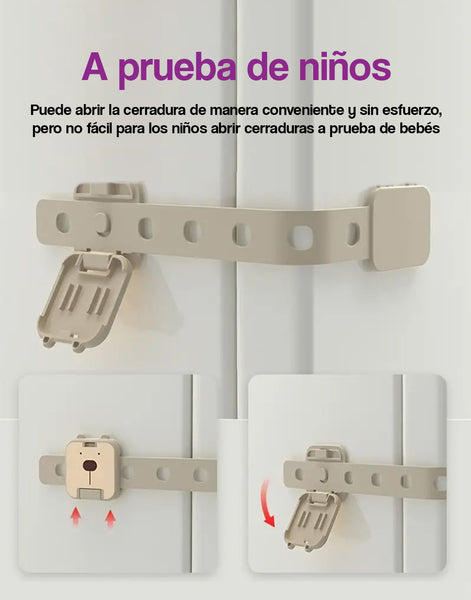 A prueba de niños

Puede abrir la cerradura de manera conveniente y sin esfuerzo, pero no fácil para los niños abrir cerraduras a prueba de bebés